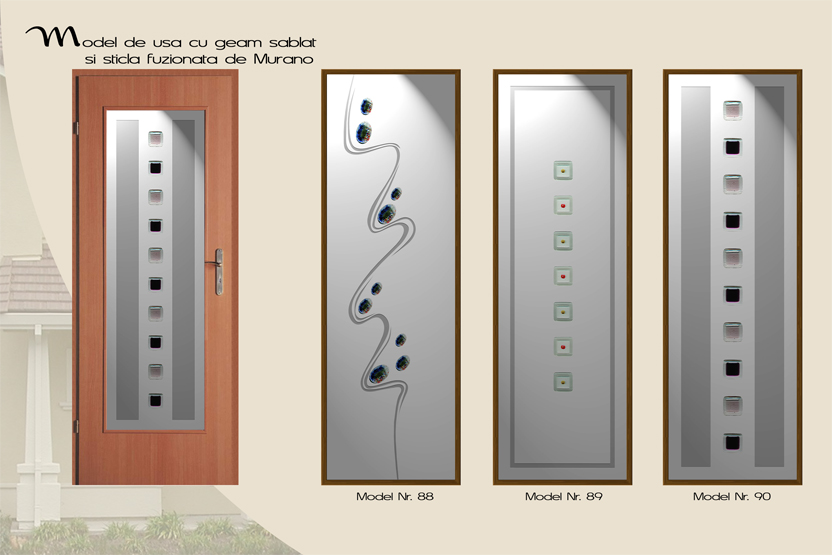 Model de usa cu geam sablat
si sticla fuzionata de Murano

Model Nr. 88

Model Nr. 89

Model Nr. 90