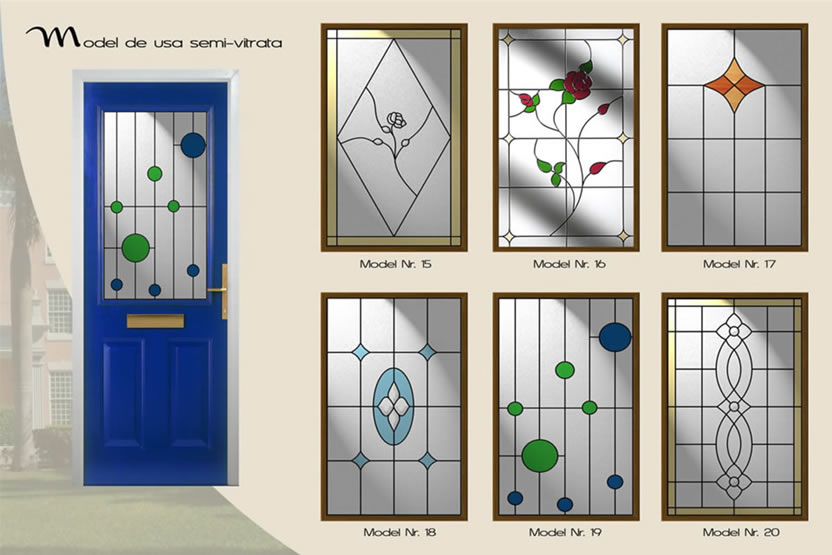 Model de usa semi-vitrata

Model Nr. 15

Model Nr. 16

Model Nr. 17

Model Nr. 18

Model Nr. 19

Model Nr. 20